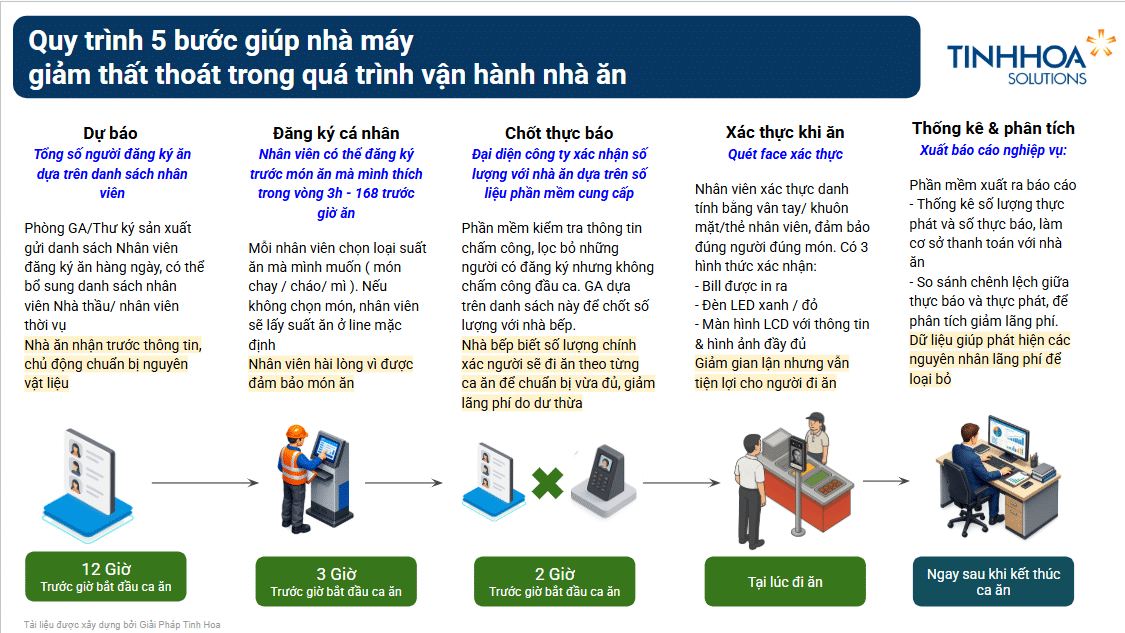 Quy trình 5 bước giúp nhà máy giảm thất thoát trong quá trình vận hành nhà ăn

TINHHOA SOLUTIONS

Dự báo
Tổng số người đăng ký ăn dựa trên danh sách nhân viên

Phòng GA/Thư ký sản xuất gửi danh sách Nhân viên đăng ký ăn hàng ngày, có thể bổ sung danh sách nhân viên Nhà thầu/ nhân viên thời vụ
Nhà ăn nhận trước thông tin, chủ động chuẩn bị nguyên vật liệu

12 Giờ
Trước giờ bắt đầu ca ăn

Đăng ký cá nhân
Nhân viên có thể đăng ký trước món ăn mà mình thích trong vòng 3h - 168 trước giờ ăn

Mỗi nhân viên chọn loại suất ăn mà mình muốn ( món chay / cháo/ mì ). Nếu không chọn món, nhân viên sẽ lấy suất ăn ở line mặc định
Nhân viên hài lòng vì được đảm bảo món ăn

3 Giờ
Trước giờ bắt đầu ca ăn

Chốt thực báo
Đại diện công ty xác nhận số lượng với nhà ăn dựa trên số liệu phần mềm cung cấp

Phần mềm kiểm tra thông tin chấm công, lọc bỏ những người có đăng ký nhưng không chấm công đầu ca. GA dựa trên danh sách này để chốt số lượng với nhà bếp.
Nhà bếp biết số lượng chính xác người sẽ đi ăn theo từng ca ăn để chuẩn bị vừa đủ, giảm lãng phí do dư thừa

2 Giờ
Trước giờ bắt đầu ca ăn

Xác thực khi ăn
Quét face xác thực

Nhân viên xác thực danh tính bằng vân tay/ khuôn mặt/thẻ nhân viên, đảm bảo đúng người đúng món. Có 3 hình thức xác nhận:
- Bill được in ra
- Đèn LED xanh / đỏ
- Màn hình LCD với thông tin & hình ảnh đầy đủ
Giảm gian lận nhưng vẫn tiện lợi cho người đi ăn

Tại lúc đi ăn

Thống kê & phân tích
Xuất báo cáo nghiệp vụ:

Phần mềm xuất ra báo cáo
- Thống kê số lượng thực phát và số thực báo, làm cơ sở thanh toán với nhà ăn
- So sánh chênh lệch giữa thực báo và thực phát, để phân tích giảm lãng phí.
Dữ liệu giúp phát hiện các nguyên nhân lãng phí để loại bỏ

Ngay sau khi kết thúc ca ăn

Tài liệu được xây dựng bởi Giải Pháp Tinh Hoa